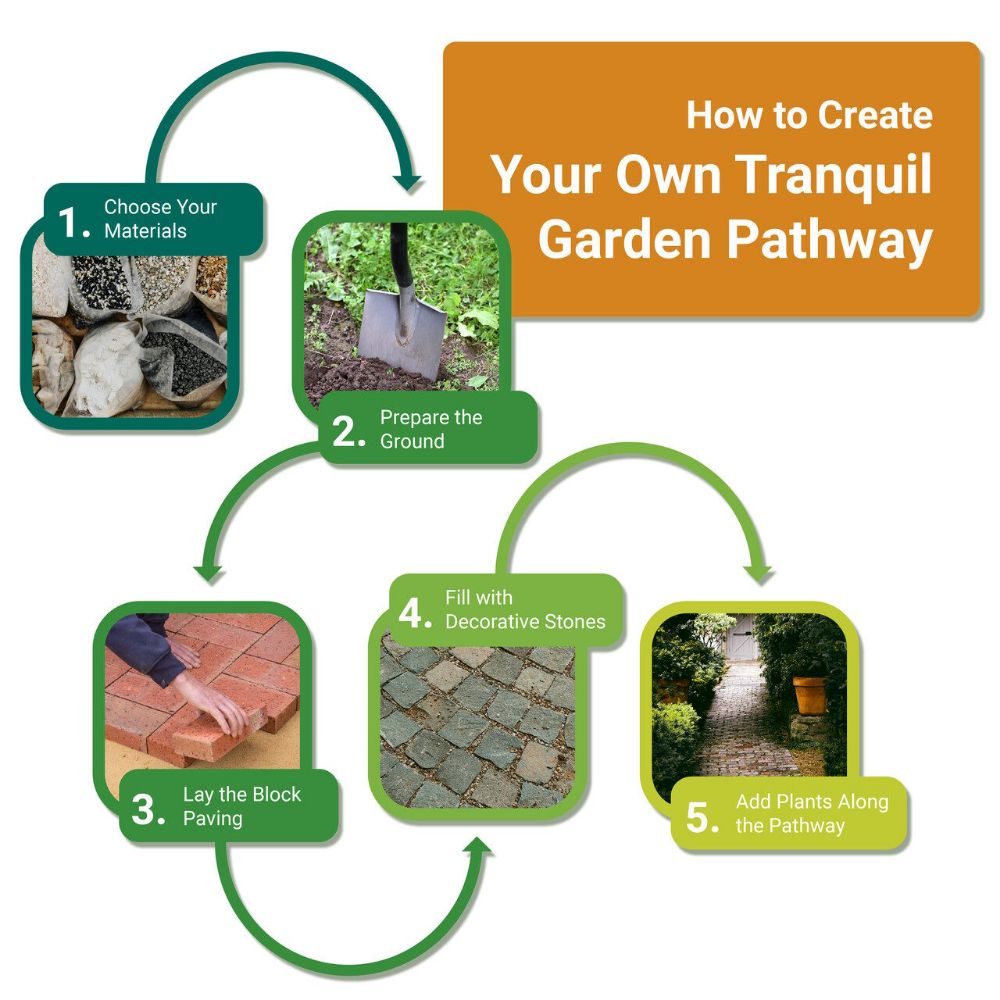 How to Create
Your Own Tranquil Garden Pathway

1. Choose Your Materials

2. Prepare the Ground

3. Lay the Block Paving

4. Fill with Decorative Stones

5. Add Plants Along the Pathway